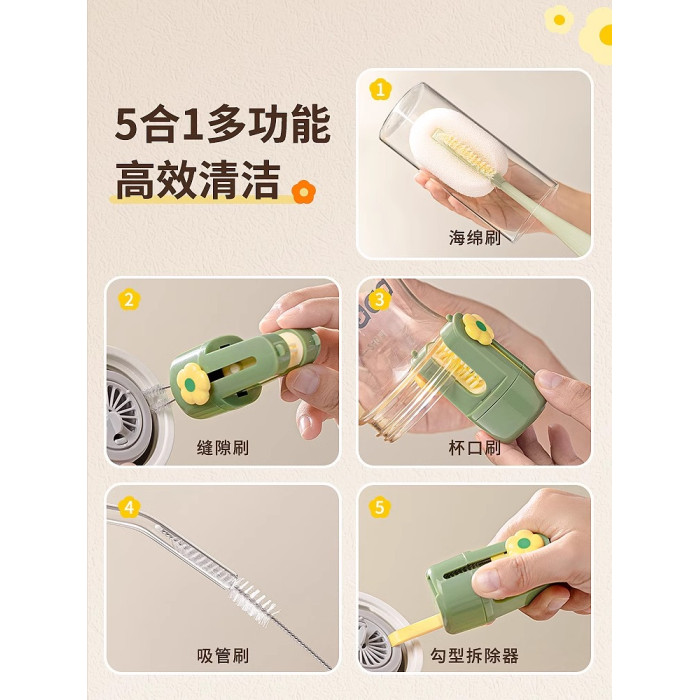 5合1多功能
高效清洁

1
海绵刷

2
缝隙刷

3
杯口刷

4
吸管刷

5
勾型拆除器