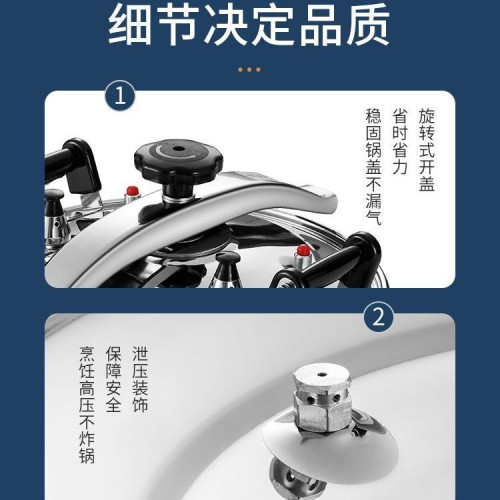 细节决定品质

1

旋转式开盖
省时省力
稳固锅盖不漏气

2

泄压装饰
保障安全
烹饪高压不炸锅