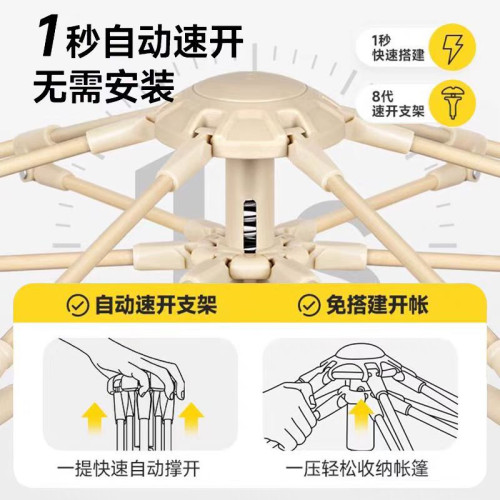 1秒自动速开
无需安装

1秒
快速搭建

8代
速开支架

自动速开支架

免搭建开帐

一提快速自动撑开

一压轻松收纳帐篷