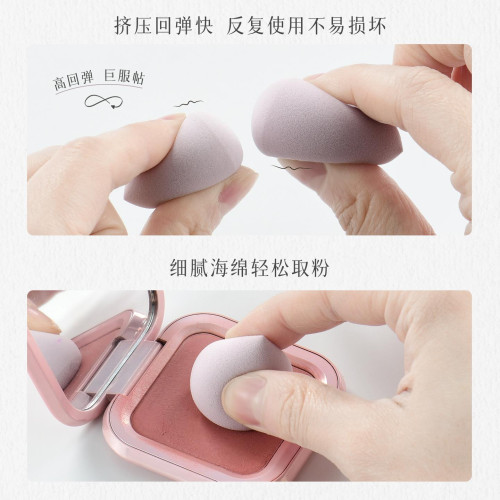 挤压回弹快 反复使用不易损坏

高回弹 巨服帖

细腻海绵轻松取粉