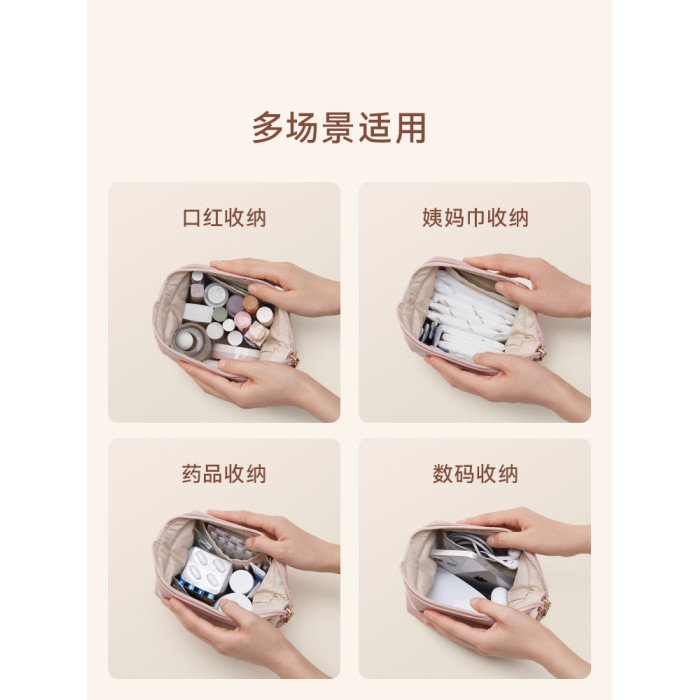 多场景适用

口红收纳

姨妈巾收纳

药品收纳

数码收纳