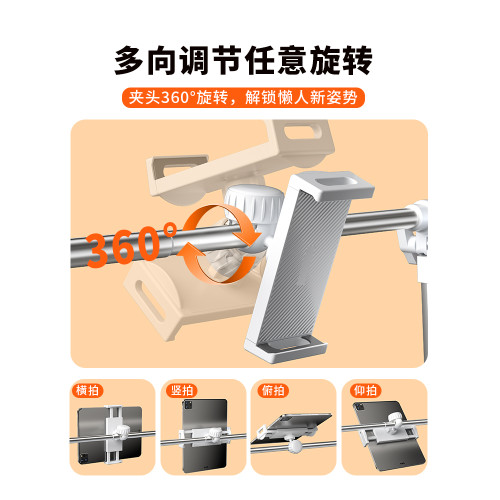 多向调节任意旋转

夹头360°旋转，解锁懒人新姿势

360°

横拍

竖拍

俯拍

仰拍