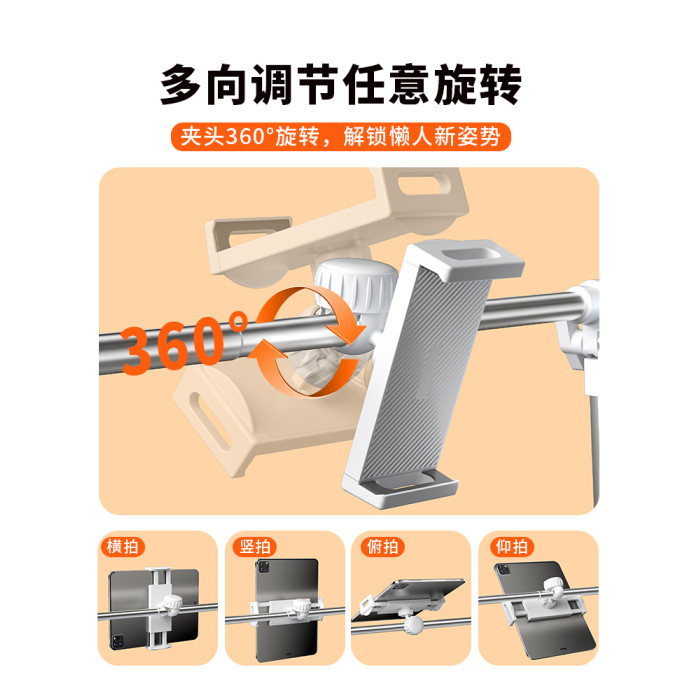 多向调节任意旋转

夹头360°旋转，解锁懒人新姿势

360°

横拍

竖拍

俯拍

仰拍