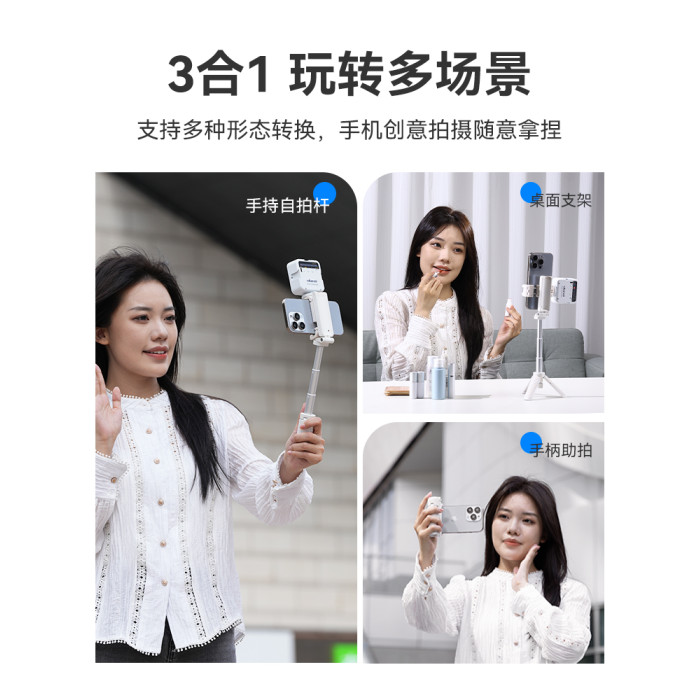 3合1 玩转多场景

支持多种形态转换，手机创意拍摄随意拿捏

手持自拍杆

桌面支架

手柄助拍