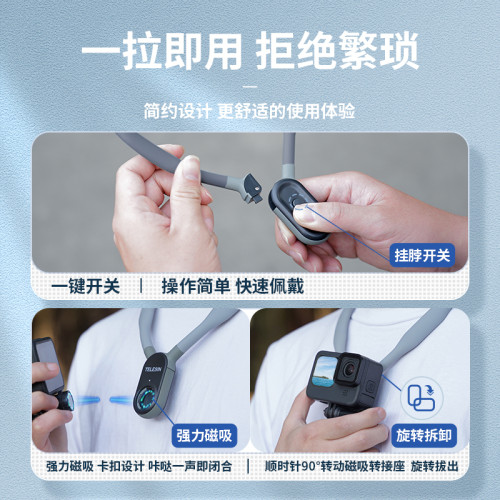 一拉即用 拒绝繁琐

简约设计 更舒适的使用体验

挂脖开关

一键开关 | 操作简单 快速佩戴

TELESIN

强力磁吸

旋转拆卸

强力磁吸 卡扣设计 咔哒一声即闭合 | 顺时针90°转动磁吸转接座 旋转拔出