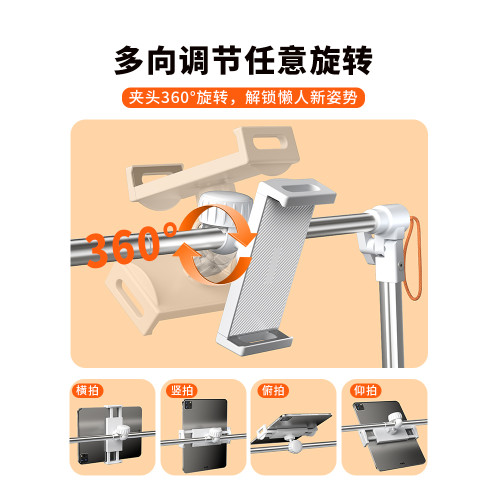 多向调节任意旋转

夹头360°旋转，解锁懒人新姿势

360°

横拍

竖拍

俯拍

仰拍