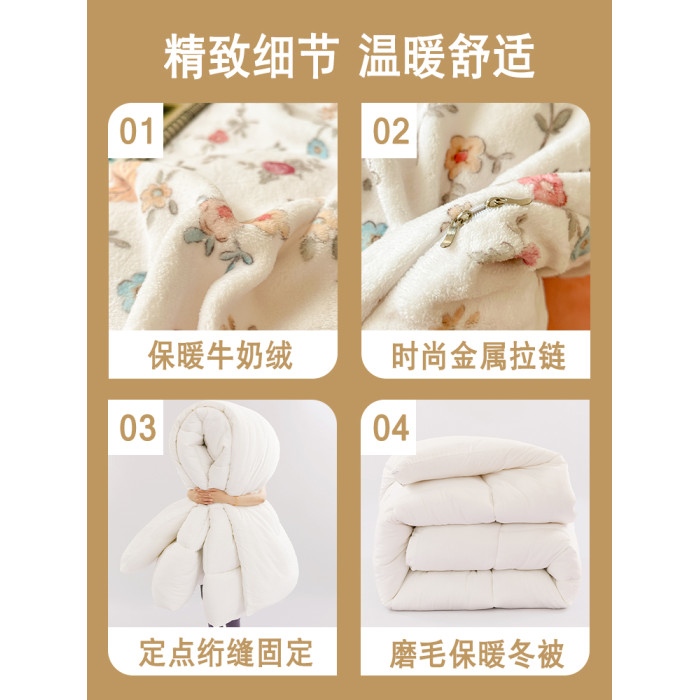 精致细节 温暖舒适

01
保暖牛奶绒

02
时尚金属拉链

03
定点绗缝固定

04
磨毛保暖冬被