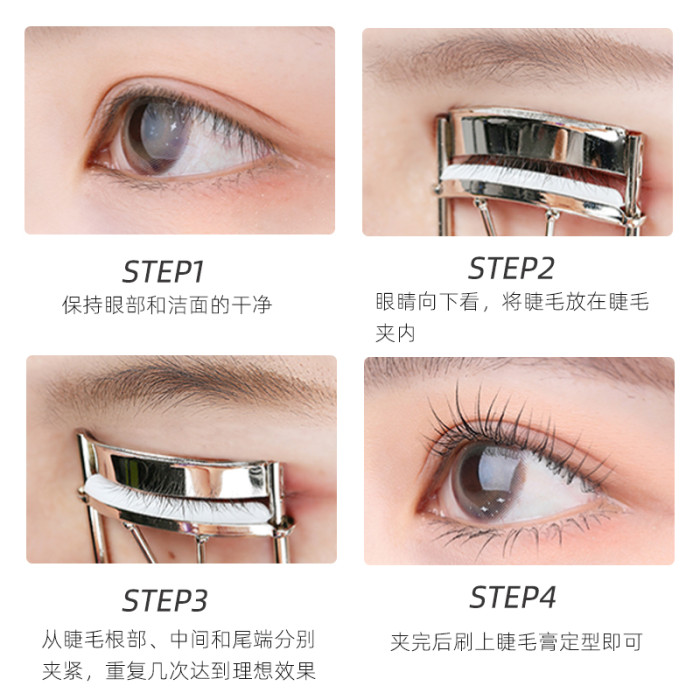 STEP1
保持眼部和洁面的干净

STEP2
眼睛向下看，将睫毛放在睫毛夹内

STEP3
从睫毛根部、中间和尾端分别夹紧，重复几次达到理想效果

STEP4
夹完后刷上睫毛膏定型即可