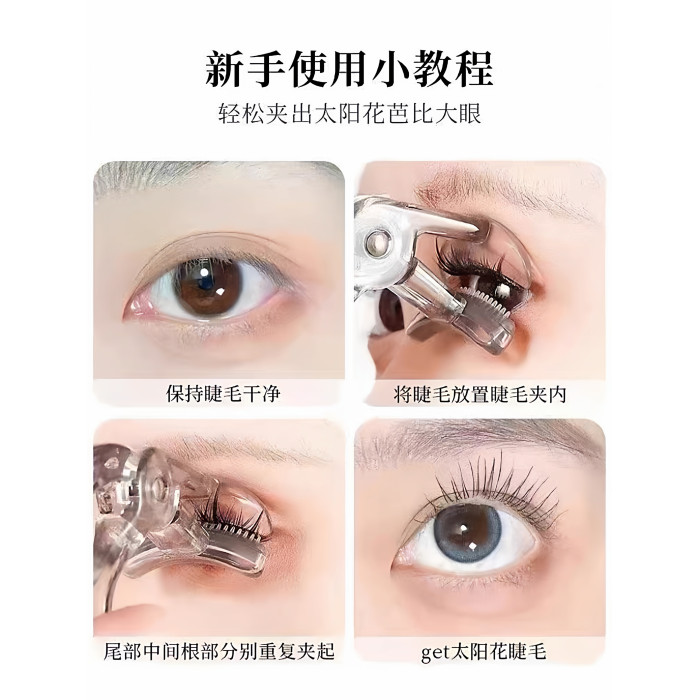 新手使用小教程

轻松夹出太阳花芭比大眼

保持睫毛干净

将睫毛放置睫毛夹内

尾部中间根部分别重复夹起

get太阳花睫毛