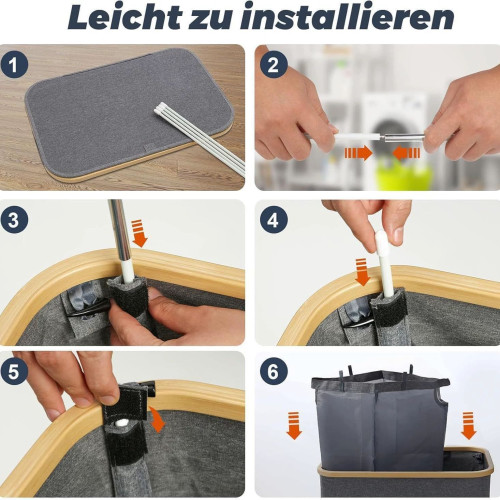 Leicht zu installieren

1

2

3

4

5

6