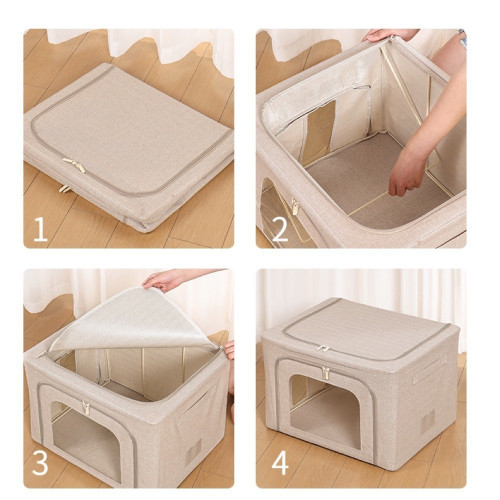 1

2

3

4