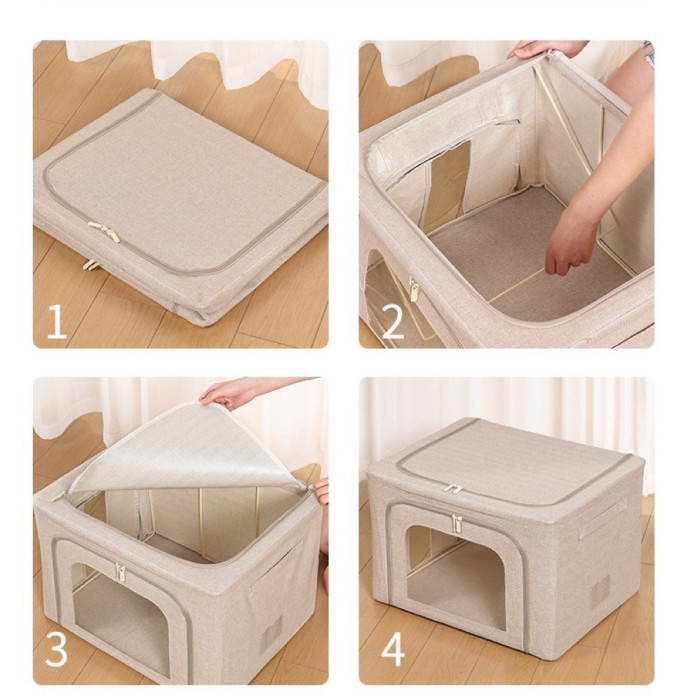 1

2

3

4