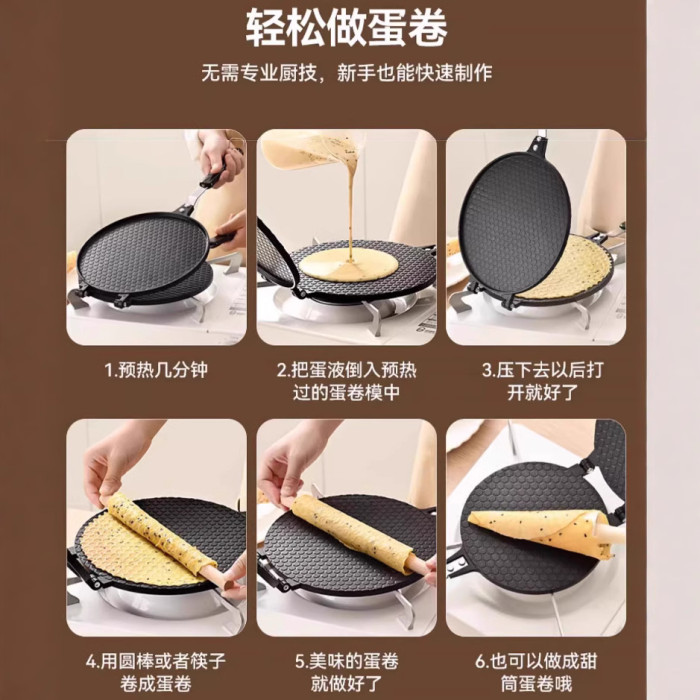 轻松做蛋卷

无需专业厨技，新手也能快速制作

1.预热几分钟

2.把蛋液倒入预热过的蛋卷模中

3.压下去以后打开就好了

4.用圆棒或者筷子卷成蛋卷

5.美味的蛋卷就做好了

6.也可以做成甜筒蛋卷哦