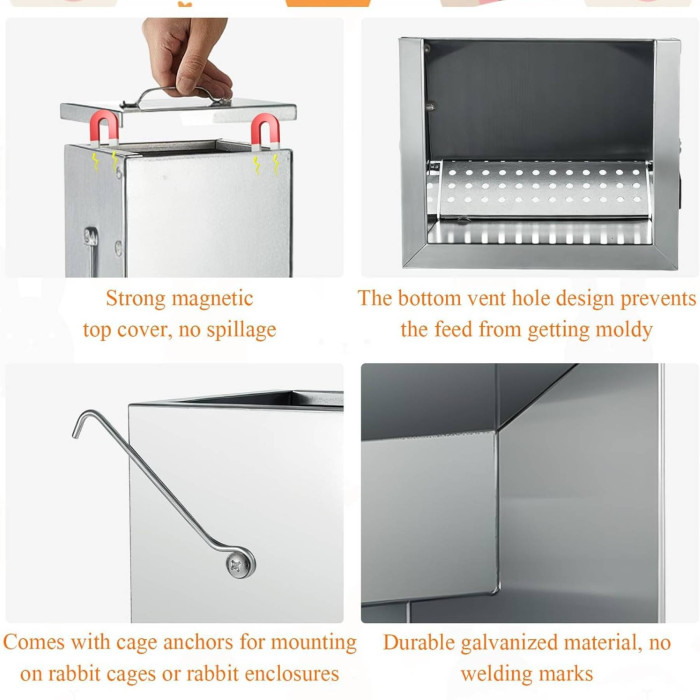 Strong magnetic top cover, no spillage

The bottom vent hole design prevents the feed from getting moldy

Comes with cage anchors for mounting on rabbit cages or rabbit enclosures

Durable galvanized material, no welding marks