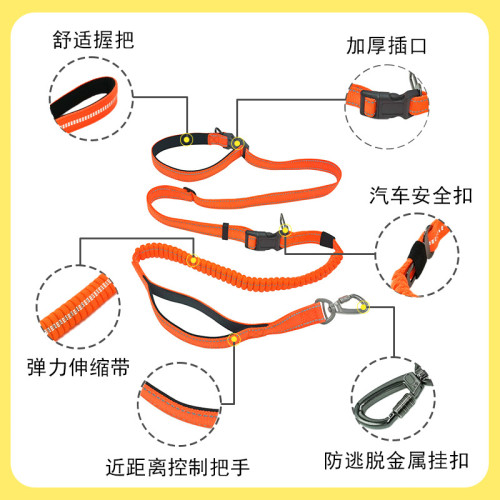 舒适握把

加厚插口

汽车安全扣

弹力伸缩带

近距离控制把手

防逃脱金属挂扣