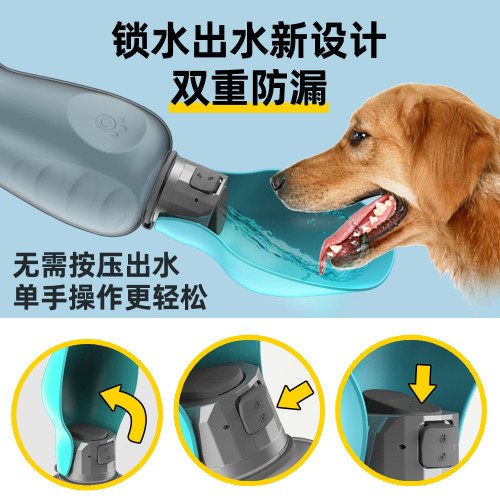 锁水出水新设计
双重防漏

无需按压出水
单手操作更轻松