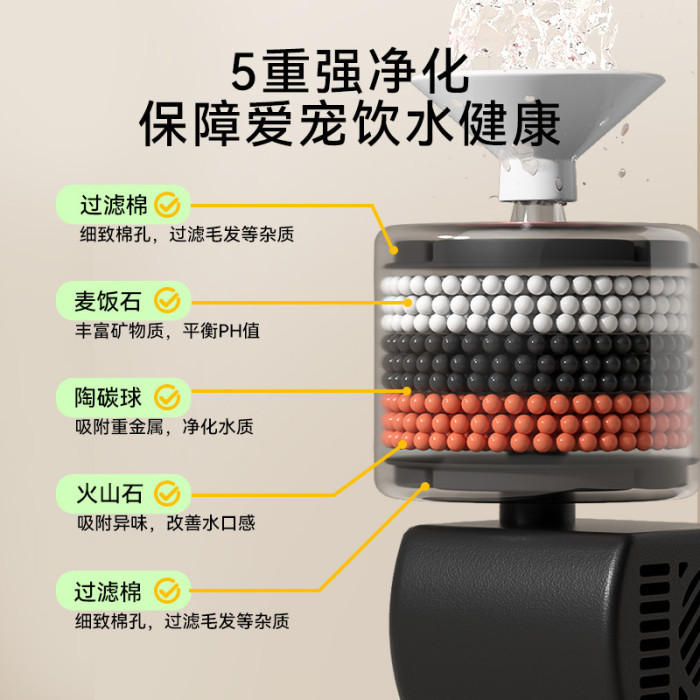 5重强净化
保障爱宠饮水健康

过滤棉
细致棉孔，过滤毛发等杂质

麦饭石
丰富矿物质，平衡PH值

陶碳球
吸附重金属，净化水质

火山石
吸附异味，改善水口感

过滤棉
细致棉孔，过滤毛发等杂质