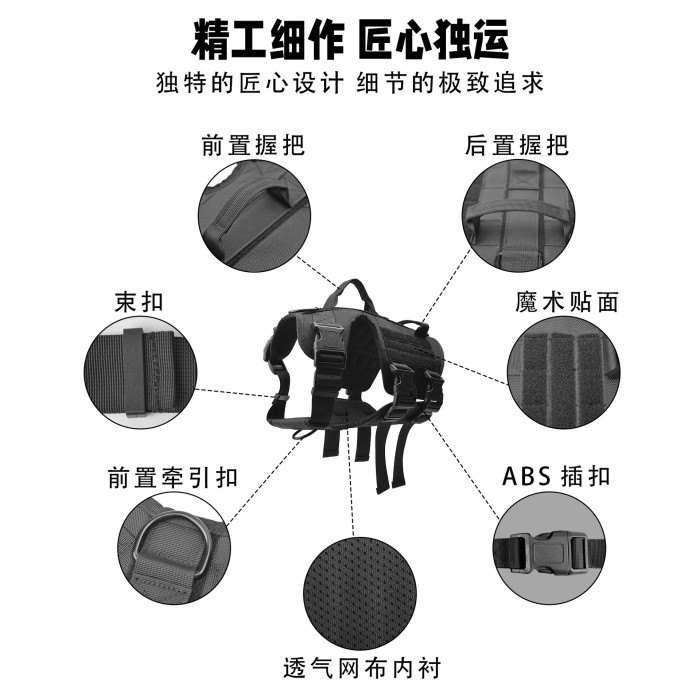 精工细作 匠心独运

独特的匠心设计 细节的极致追求

前置握把

后置握把

束扣

魔术贴面

前置牵引扣

ABS 插扣

透气网布内衬