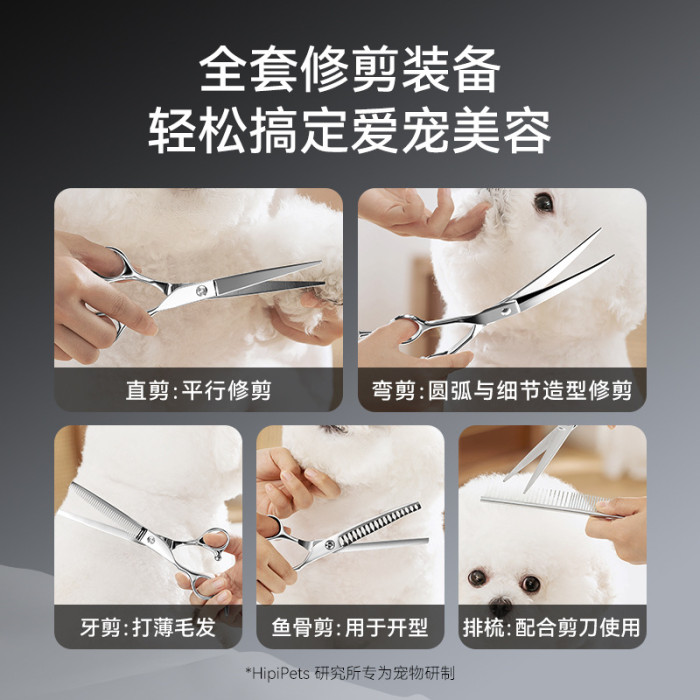 全套修剪装备
轻松搞定爱宠美容

直剪:平行修剪

弯剪:圆弧与细节造型修剪

牙剪:打薄毛发

鱼骨剪:用于开型

排梳:配合剪刀使用

*HipiPets 研究所专为宠物研制