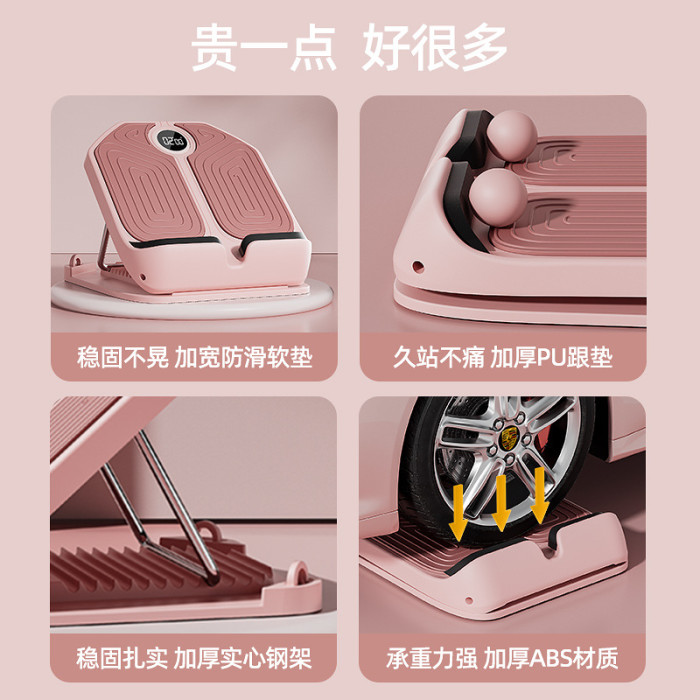 贵一点 好很多

02:00

稳固不晃 加宽防滑软垫

久站不痛 加厚PU跟垫

稳固扎实 加厚实心钢架

承重力强 加厚ABS材质