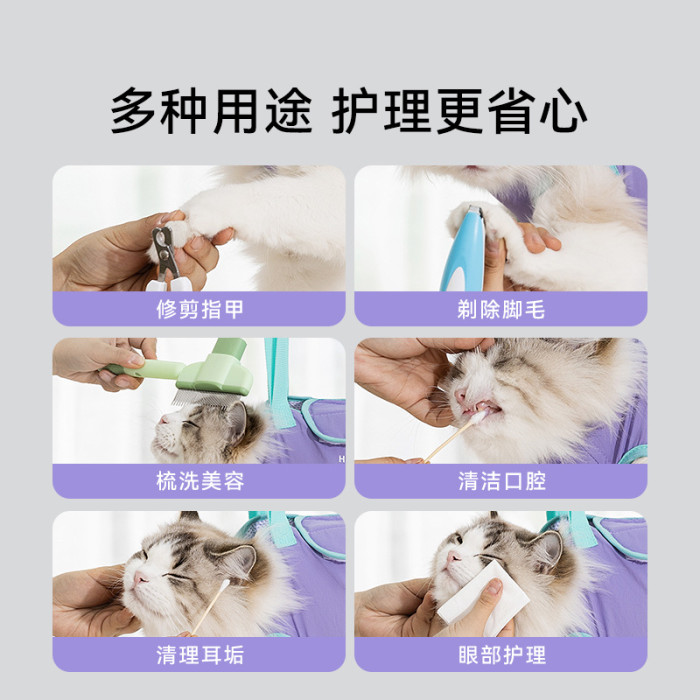 多种用途 护理更省心

修剪指甲

剃除脚毛

梳洗美容

清洁口腔

清理耳垢

眼部护理