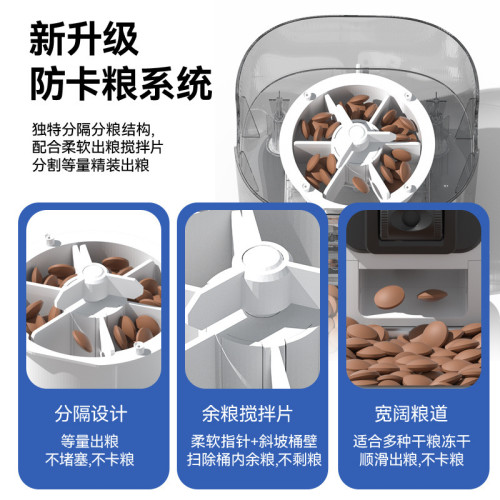 新升级
防卡粮系统

独特分隔分粮结构,
配合柔软出粮搅拌片
分割等量精装出粮

分隔设计
等量出粮
不堵塞,不卡粮

余粮搅拌片
柔软指针+斜坡桶壁
扫除桶内余粮,不剩粮

宽阔粮道
适合多种干粮冻干
顺滑出粮,不卡粮