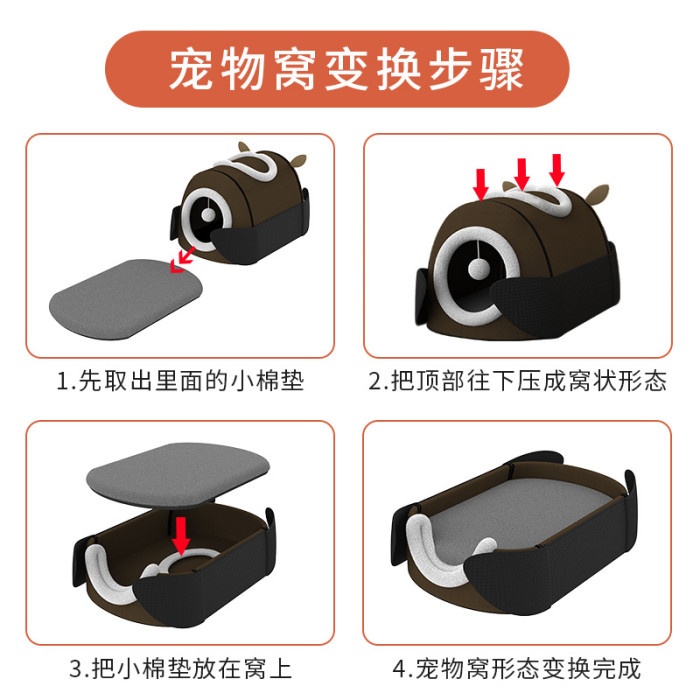 宠物窝变换步骤

1.先取出里面的小棉垫

2.把顶部往下压成窝状形态

3.把小棉垫放在窝上

4.宠物窝形态变换完成