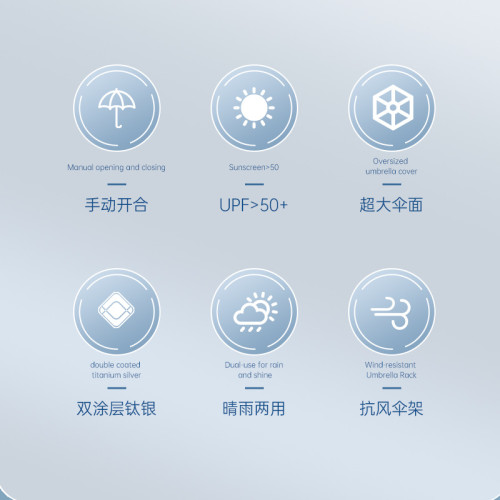 Manual opening and closing

手动开合

Sunscreen>50

UPF>50+

Oversized umbrella cover

超大伞面

double coated titanium silver

双涂层钛银

Dual-use for rain and shine

晴雨两用

Wind-resistant Umbrella Rack

抗风伞架