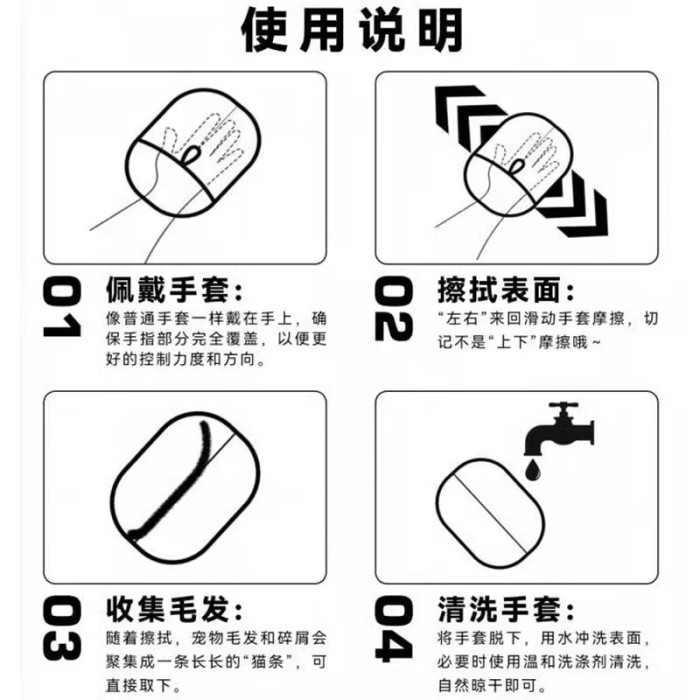 使用说明

01 佩戴手套：
像普通手套一样戴在手上，确保手指部分完全覆盖，以便更好的控制力度和方向。

02 擦拭表面：
“左右”来回滑动手套摩擦，切记不是“上下”摩擦哦～

03 收集毛发：
随着擦拭，宠物毛发和碎屑会聚集成一条长长的“猫条”，可直接取下。

04 清洗手套：
将手套脱下，用水冲洗表面，必要时使用温和洗涤剂清洗，自然晾干即可。