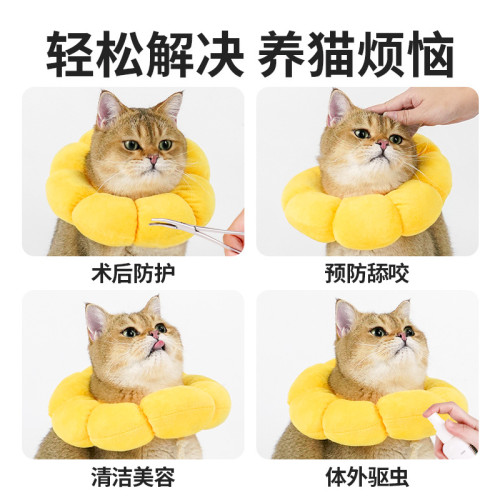 轻松解决 养猫烦恼

术后防护

预防舔咬

清洁美容

体外驱虫