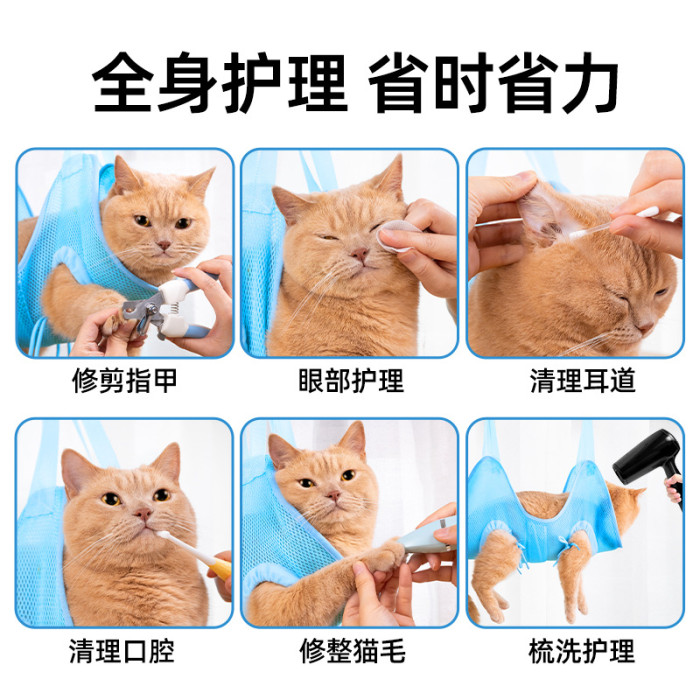 全身护理 省时省力

修剪指甲

眼部护理

清理耳道

清理口腔

修整猫毛

梳洗护理