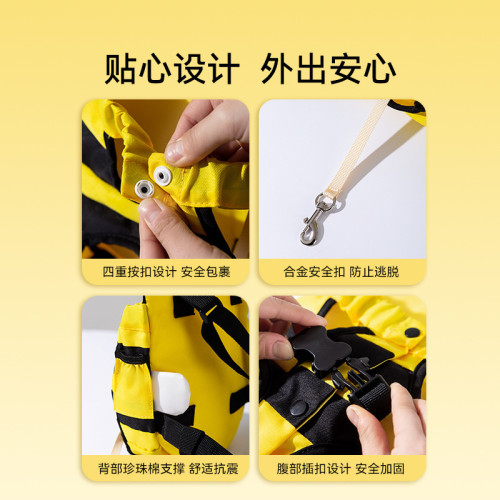 贴心设计 外出安心

四重按扣设计 安全包裹

合金安全扣 防止逃脱

背部珍珠棉支撑 舒适抗震

腹部插扣设计 安全加固