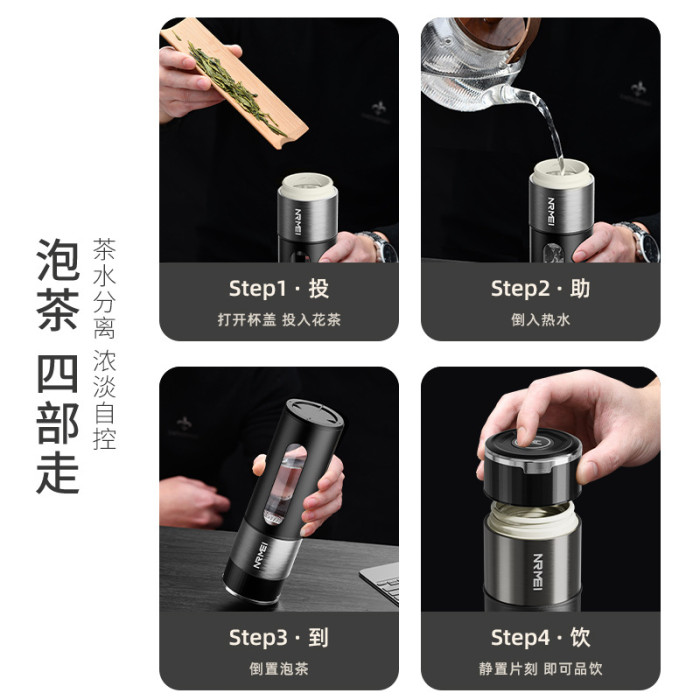 泡茶 四部走

茶水分离 浓淡自控

NRMEI

Step1 · 投

打开杯盖 投入花茶

NRMEI

Step2 · 助

倒入热水

NRMEI

Step3 · 到

倒置泡茶

NRMEI

Step4 · 饮

静置片刻 即可品饮