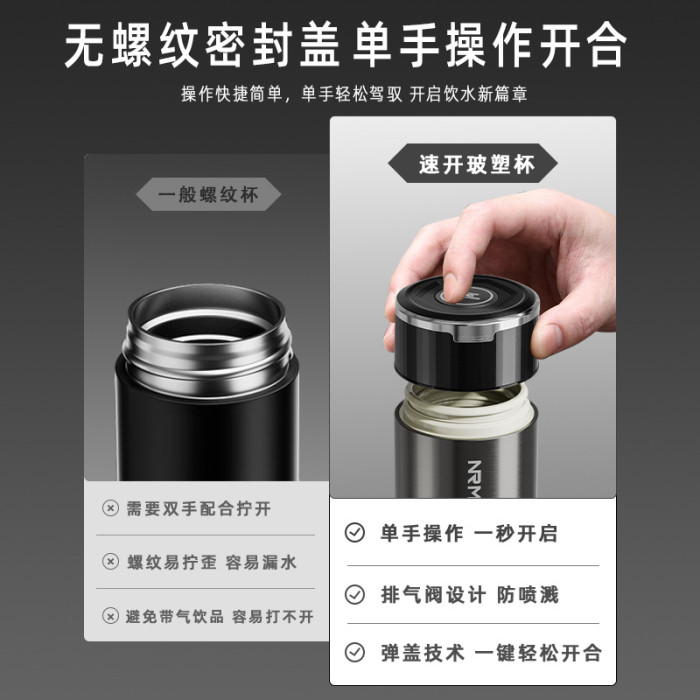 无螺纹密封盖 单手操作开合

操作快捷简单，单手轻松驾驭 开启饮水新篇章

一般螺纹杯

需要双手配合拧开

螺纹易拧歪 容易漏水

避免带气饮品 容易打不开

速开玻塑杯

NRM

单手操作 一秒开启

排气阀设计 防喷溅

弹盖技术 一键轻松开合