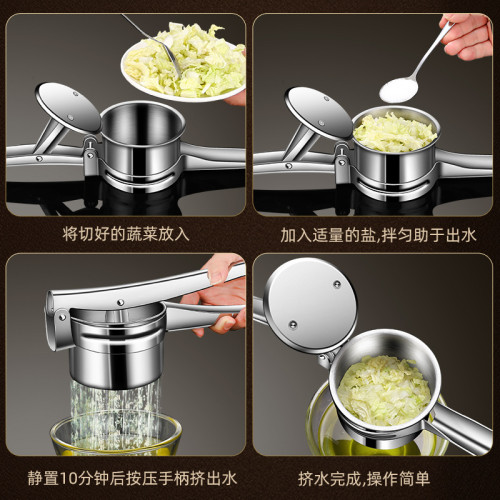 将切好的蔬菜放入

加入适量的盐,拌匀助于出水

静置10分钟后按压手柄挤出水

挤水完成,操作简单