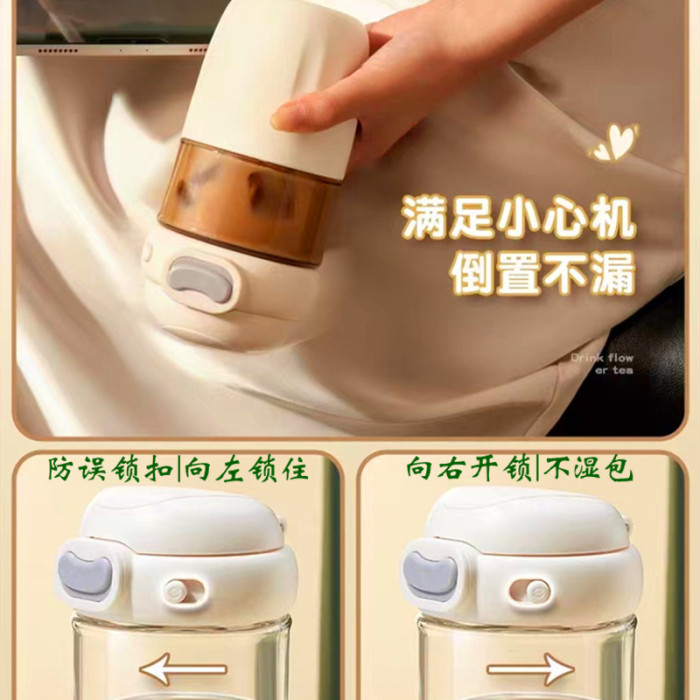 满足小心机
倒置不漏

Drink flow er tea

防误锁扣|向左锁住

向右开锁|不湿包