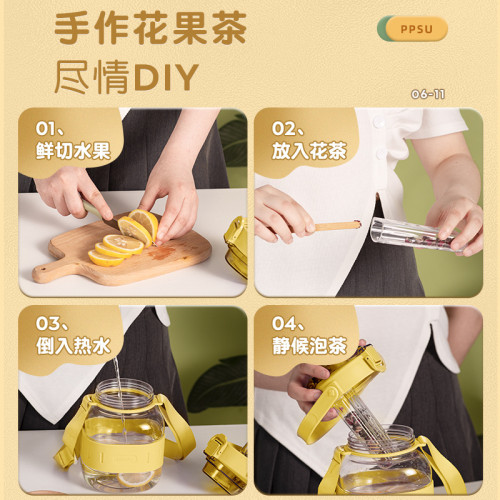 手作花果茶
尽情DIY

PPSU

06-11

01、
鲜切水果

02、
放入花茶

03、
倒入热水

04、
静候泡茶