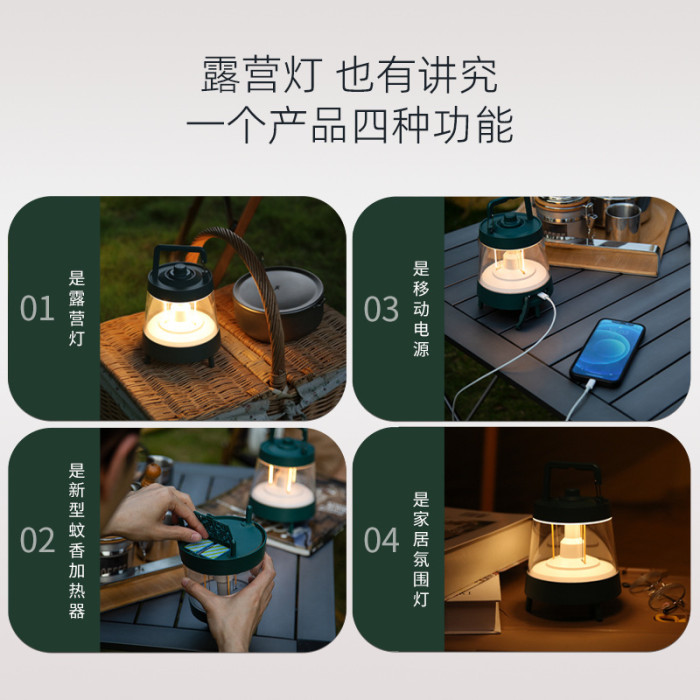 露营灯 也有讲究
一个产品四种功能

01 是露营灯

03 是移动电源

02 是新型蚊香加热器

04 是家居氛围灯