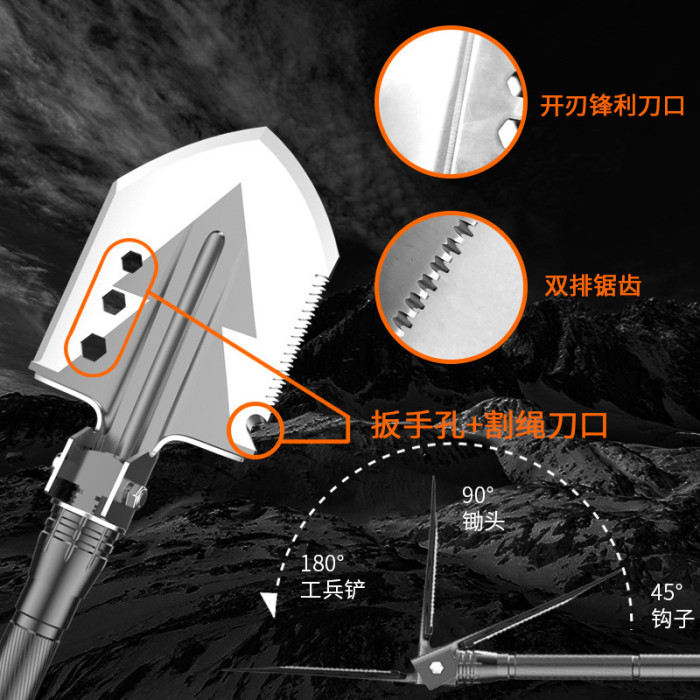 开刃锋利刀口

双排锯齿

扳手孔+割绳刀口

90°
锄头

180°
工兵铲

45°
钩子