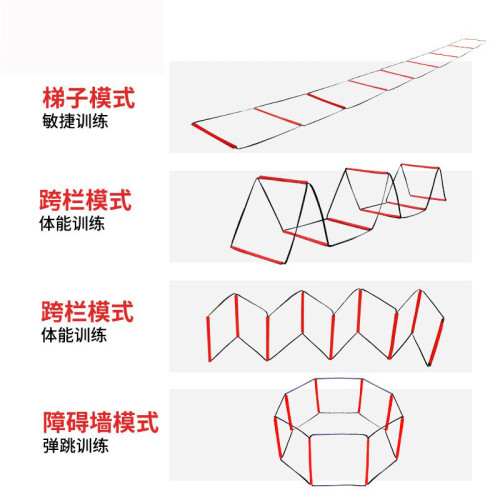 梯子模式
敏捷训练

跨栏模式
体能训练

跨栏模式
体能训练

障碍墙模式
弹跳训练