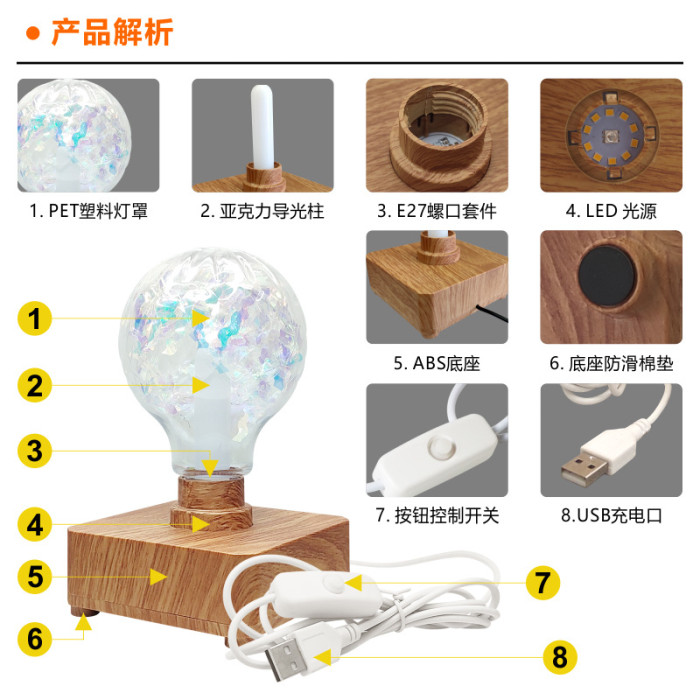 产品解析

1. PET塑料灯罩

2. 亚克力导光柱

3. E27螺口套件

4. LED 光源

5. ABS底座

6. 底座防滑棉垫

7. 按钮控制开关

8.USB充电口

1

2

3

4

5

6

7

8