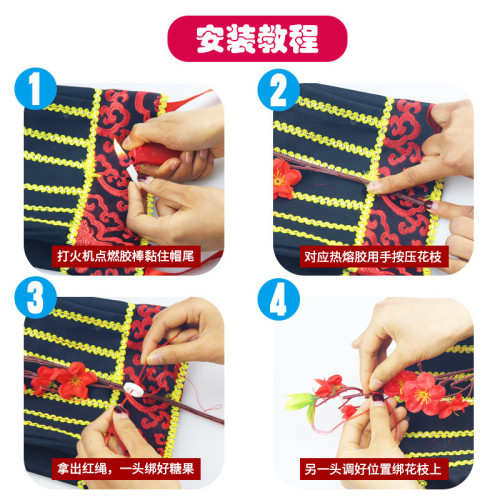 安装教程

1

打火机点燃胶棒黏住帽尾

2

对应热熔胶用手按压花枝

3

拿出红绳，一头绑好糖果

4

另一头调好位置绑花枝上