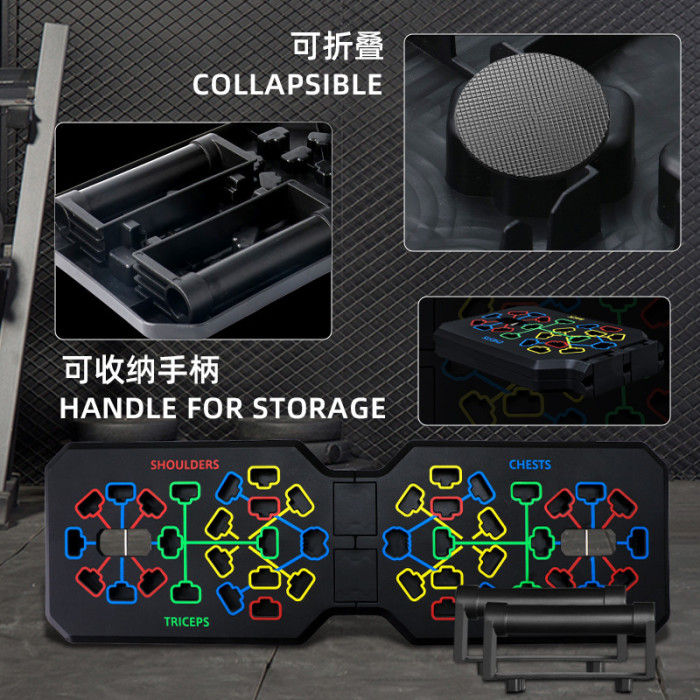 可折叠
COLLAPSIBLE

可收纳手柄
HANDLE FOR STORAGE

SHOULDERS

CHESTS

TRICEPS