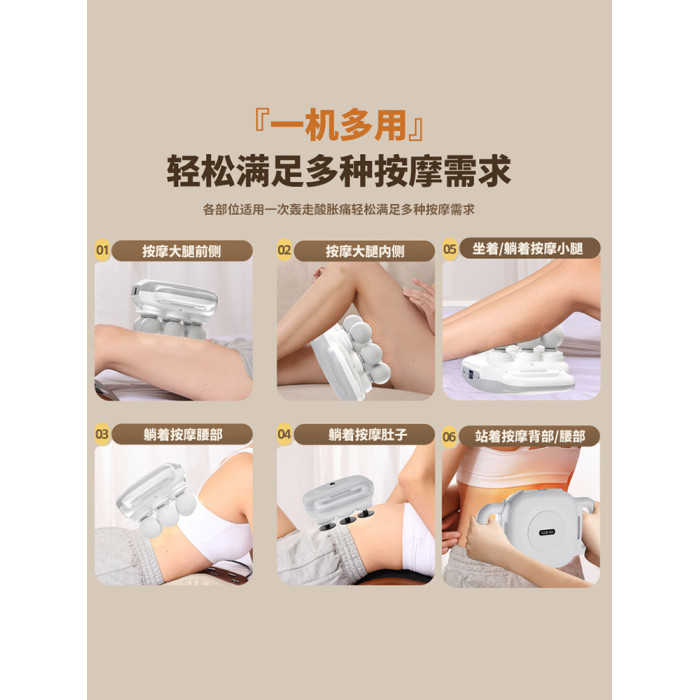 『一机多用』
轻松满足多种按摩需求
各部位适用一次轰走酸胀痛轻松满足多种按摩需求

01 按摩大腿前侧

02 按摩大腿内侧

05 坐着/躺着按摩小腿

03 躺着按摩腰部

04 躺着按摩肚子

06 站着按摩背部/腰部