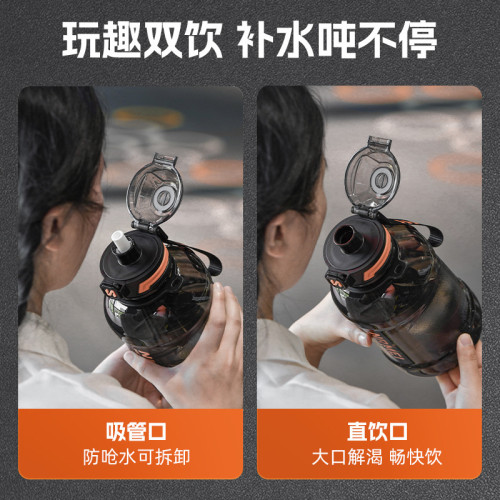 玩趣双饮 补水吨不停

吸管口
防呛水可拆卸

直饮口
大口解渴 畅快饮