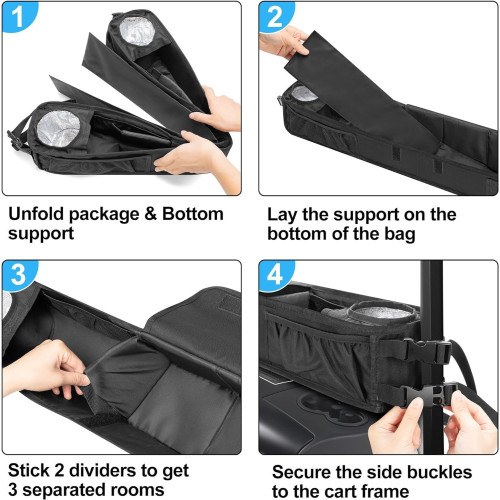 1

Unfold package & Bottom support

2

Lay the support on the bottom of the bag

3

Stick 2 dividers to get 3 separated rooms

4

Secure the side buckles to the cart frame