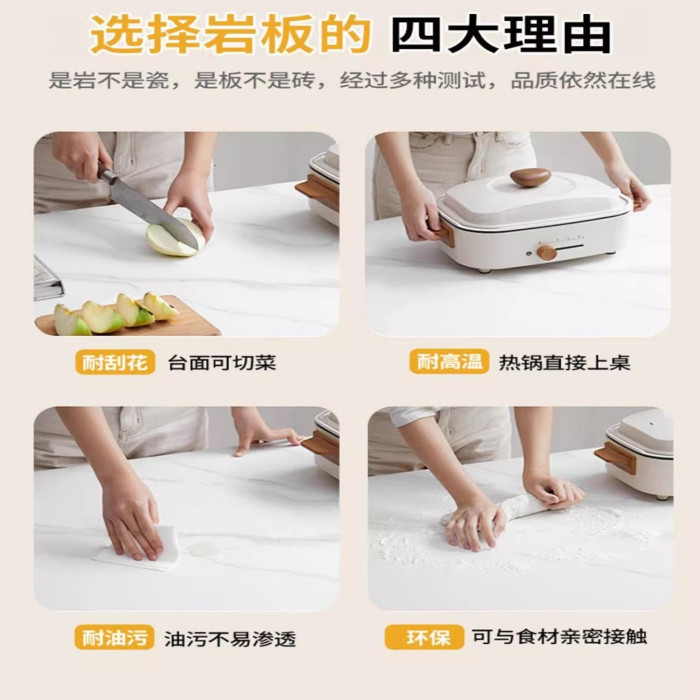 选择岩板的 四大理由

是岩不是瓷，是板不是砖，经过多种测试，品质依然在线

耐刮花 台面可切菜

耐高温 热锅直接上桌

耐油污 油污不易渗透

环保 可与食材亲密接触