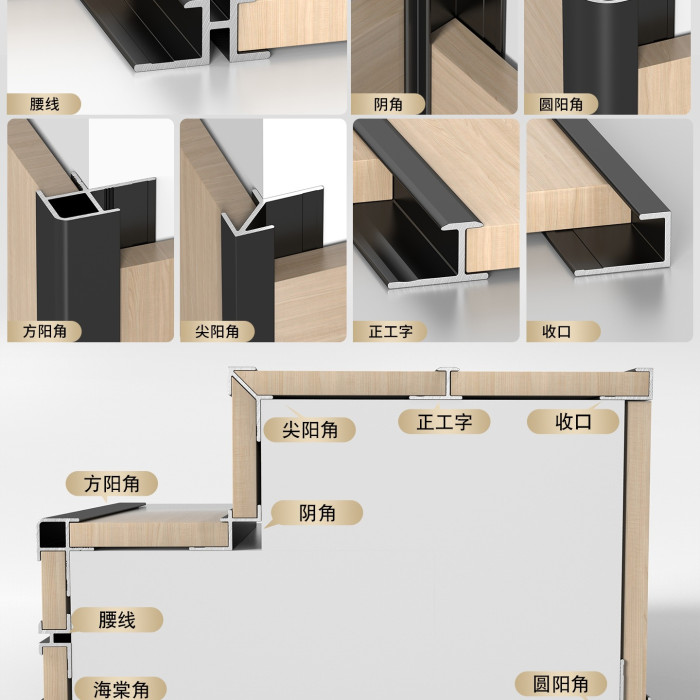 腰线

阴角

圆阳角

方阳角

尖阳角

正工字

收口

尖阳角

正工字

收口

方阳角

阴角

腰线

海棠角

圆阳角