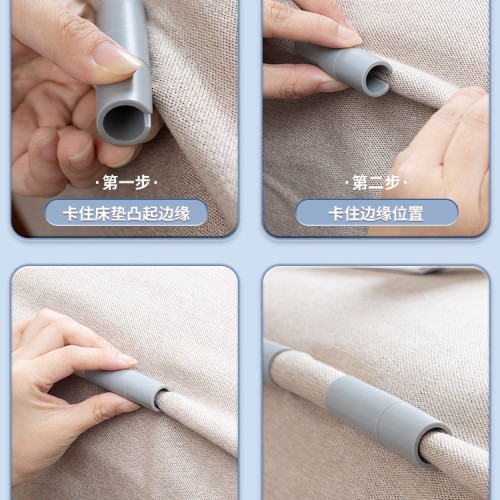 ·第一步·

卡住床垫凸起边缘

·第二步·

卡住边缘位置