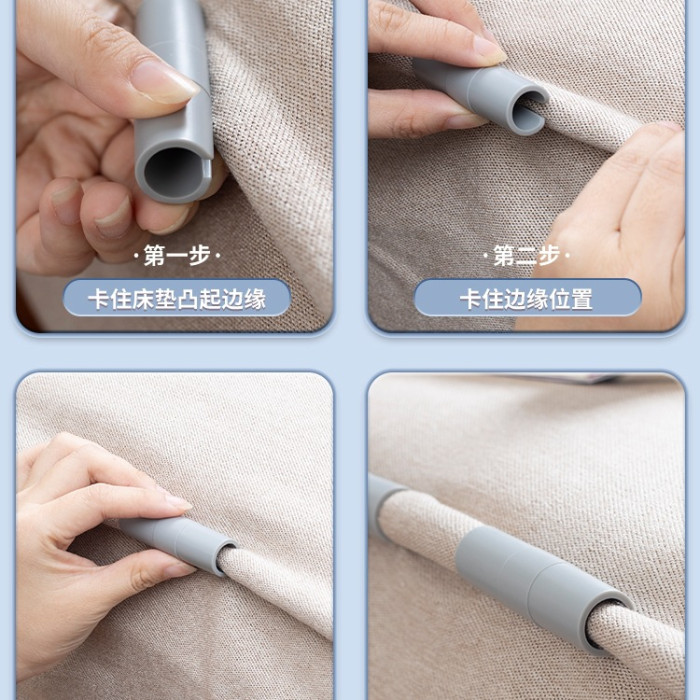 ·第一步·

卡住床垫凸起边缘

·第二步·

卡住边缘位置